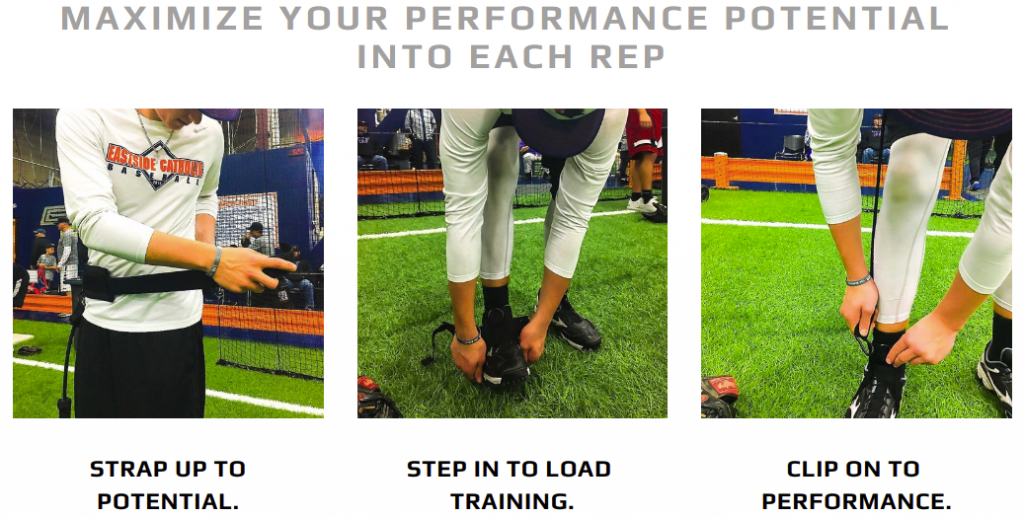 MAXIMIZE YOUR PERFORMANCE POTENTIAL INTO EACH REP

EASTSIDE CATHOLIC BASEBALL

STRAP UP TO POTENTIAL.

STEP IN TO LOAD TRAINING.

CLIP ON TO PERFORMANCE.